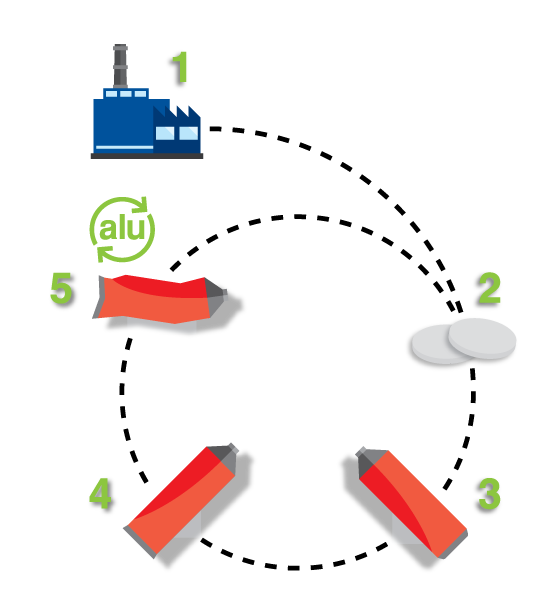 1

alu

5

2

4

3